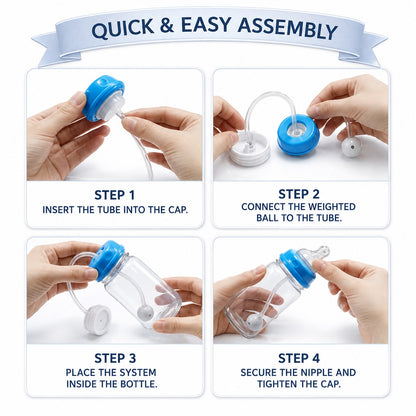 QUICK & EASY ASSEMBLY

STEP 1
INSERT THE TUBE INTO THE CAP.

STEP 2
CONNECT THE WEIGHTED BALL TO THE TUBE.

STEP 3
PLACE THE SYSTEM INSIDE THE BOTTLE.

STEP 4
SECURE THE NIPPLE AND TIGHTEN THE CAP.